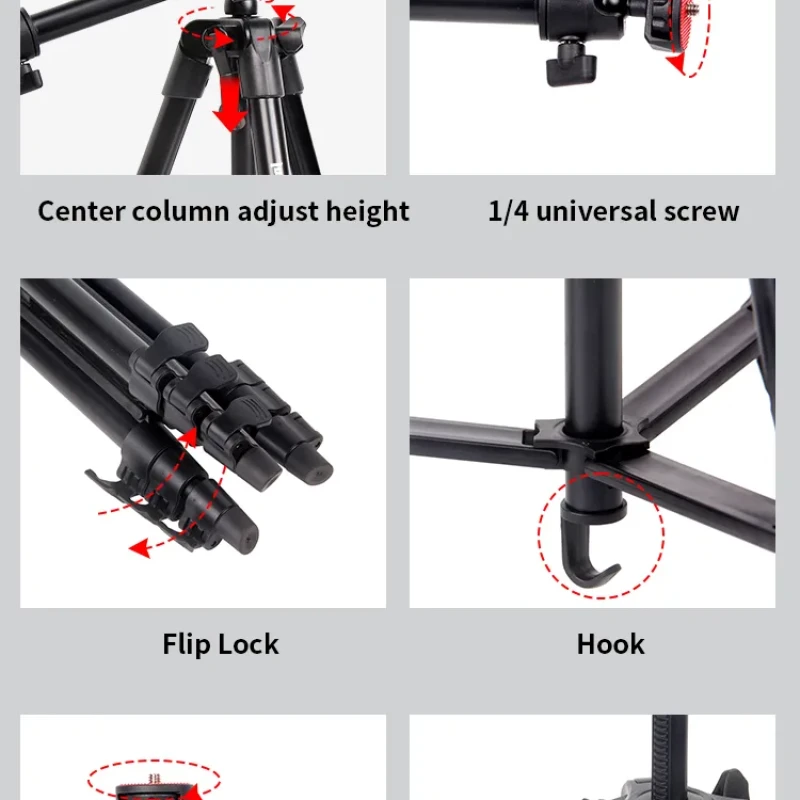 Center column adjust height

1/4 universal screw

Flip Lock

Hook